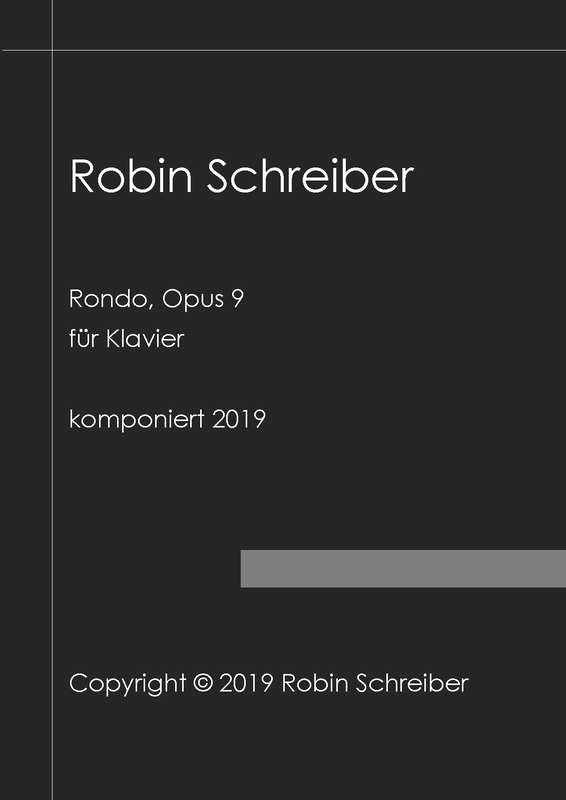 Robin Schreiber

Rondo, Opus 9
für Klavier

komponiert 2019

Copyright © 2019 Robin Schreiber