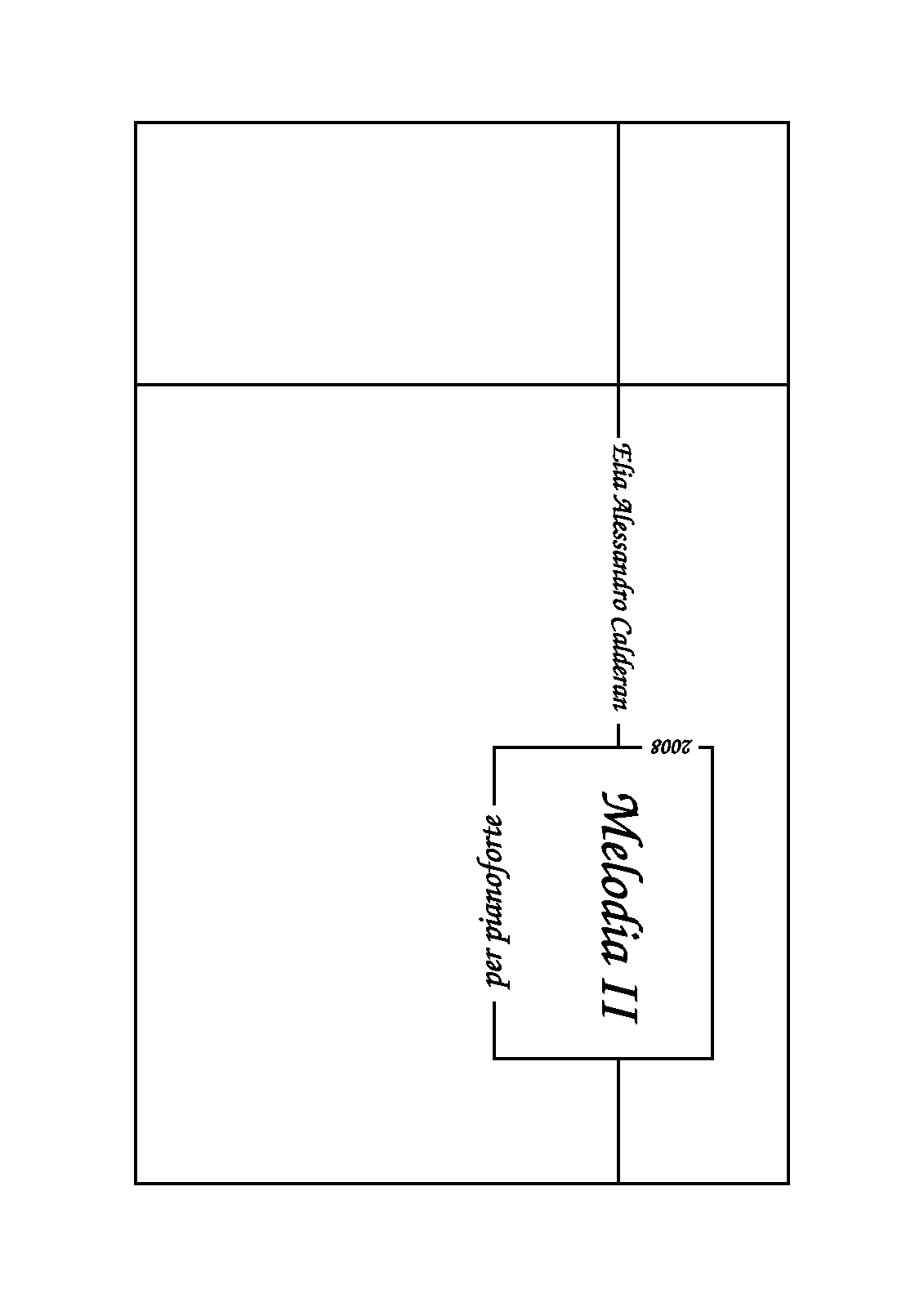 Elia Alessandro Calderan

2008

Melodia II

per pianoforte