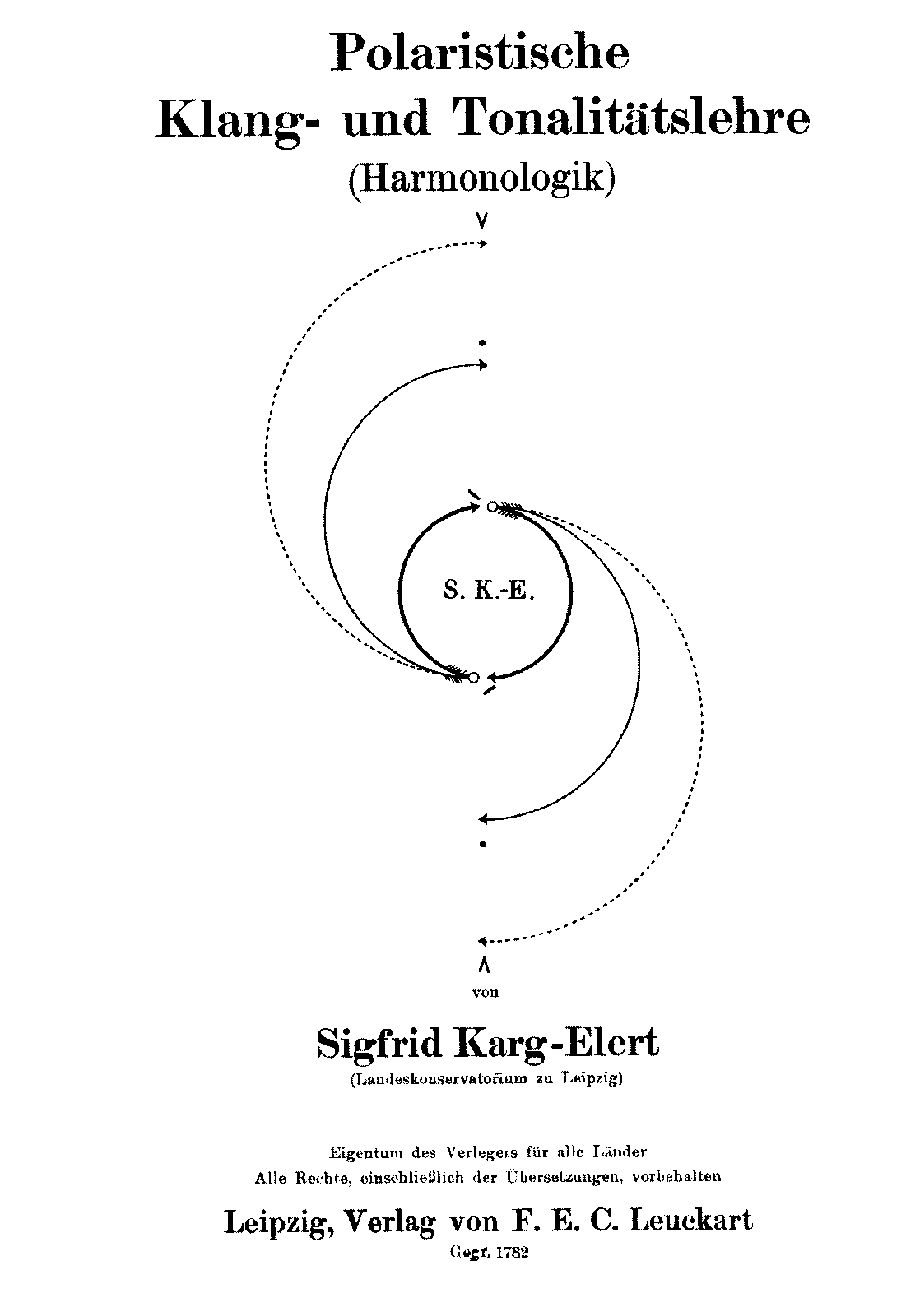 Polaristische Klang- und Tonalitätslehre
(Harmonologik)

S. K.-E.

von

Sigfrid Karg-Elert
(Landeskonservatorium zu Leipzig)

Eigentum des Verlegers für alle Länder
Alle Rechte, einschließlich der Übersetzungen, vorbehalten

Leipzig, Verlag von F. E. C. Leuckart
Gegr. 1782