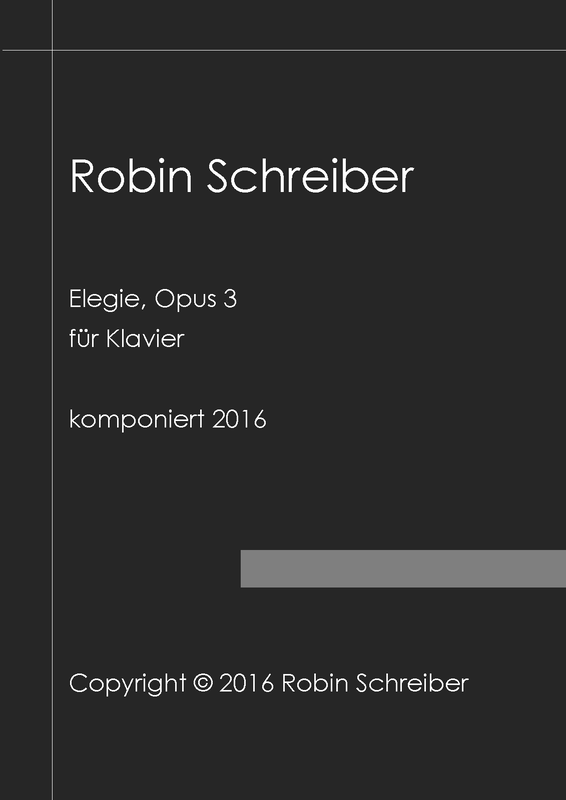 Robin Schreiber

Elegie, Opus 3
für Klavier

komponiert 2016

Copyright © 2016 Robin Schreiber