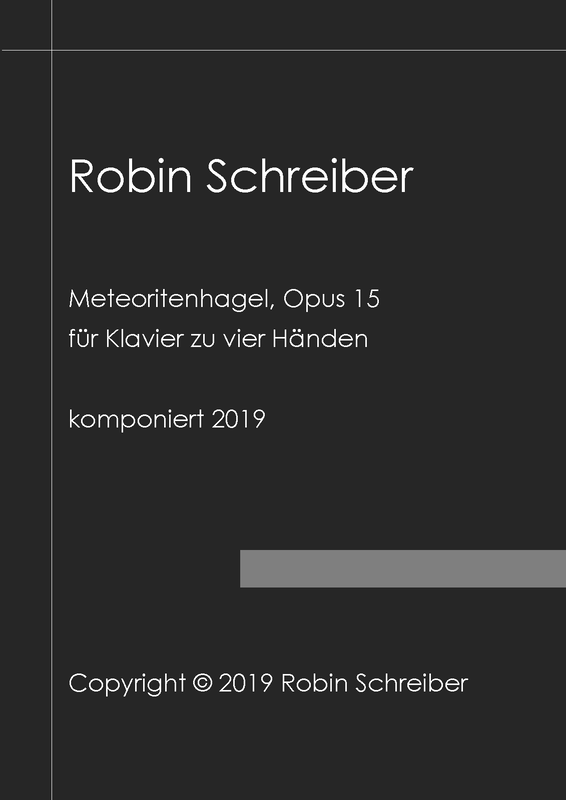 Robin Schreiber

Meteoritenhagel, Opus 15
für Klavier zu vier Händen

komponiert 2019

Copyright © 2019 Robin Schreiber