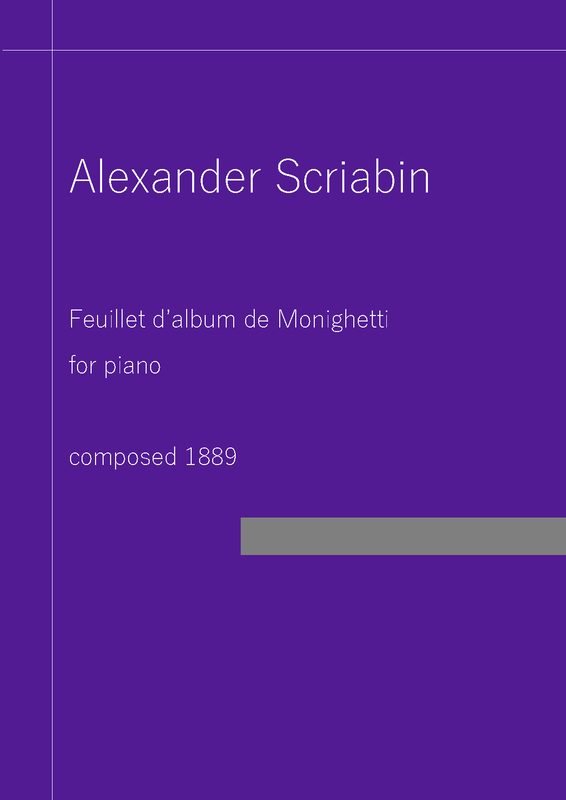 Alexander Scriabin

Feuillet d'album de Monighetti

for piano

composed 1889