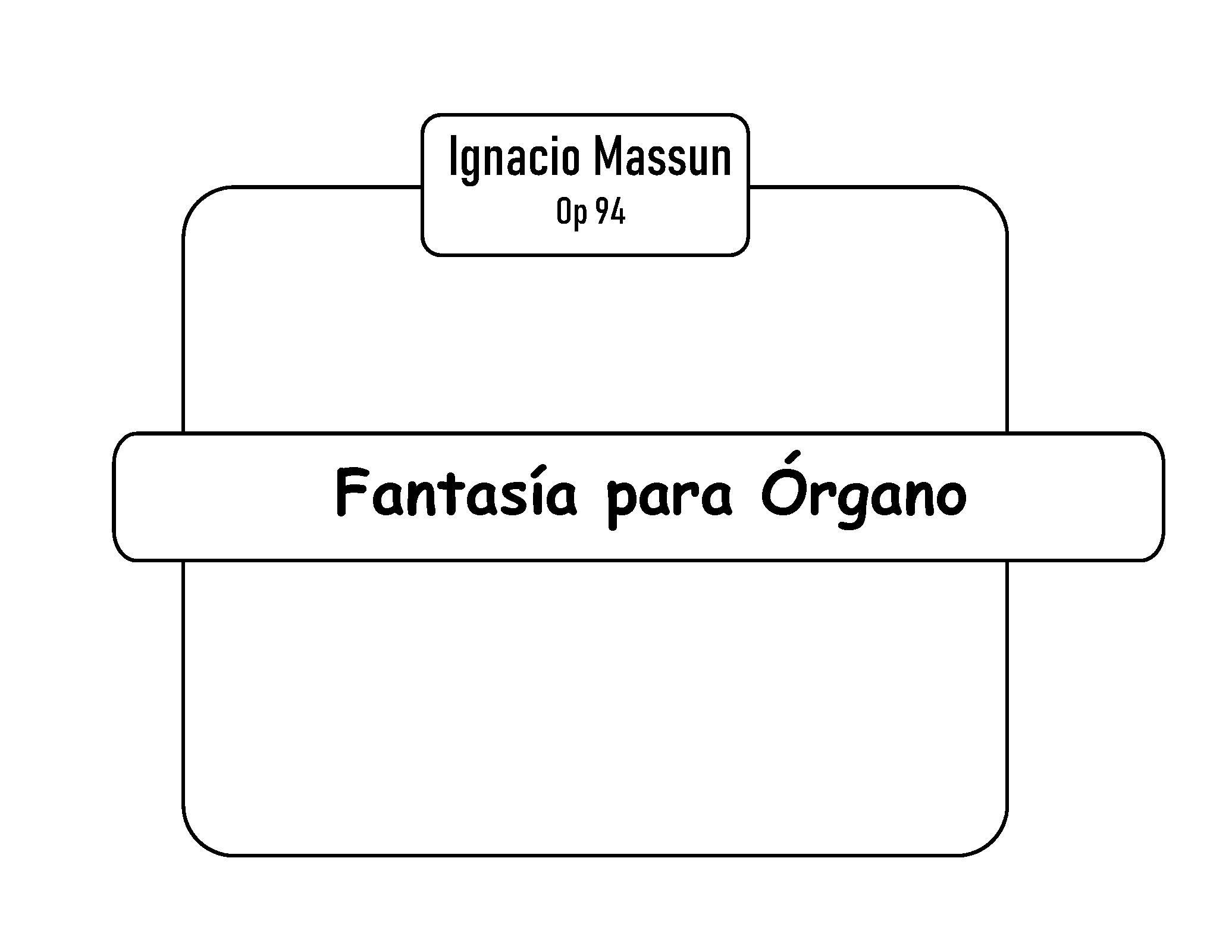 Ignacio Massun
Op 94

Fantasía para Órgano