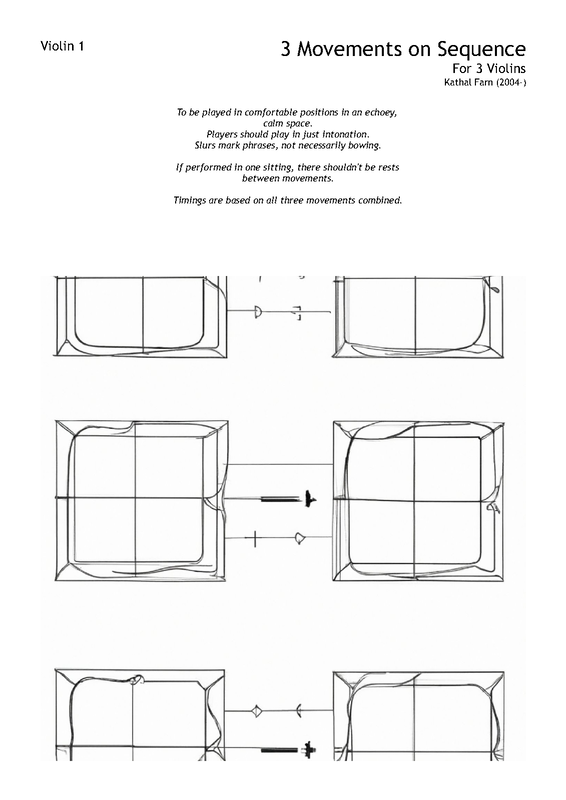 Violin 1

3 Movements on Sequence

For 3 Violins

Kathal Farn (2004-)

To be played in comfortable positions in an echoey, calm space.
Players should play in just intonation.
Slurs mark phrases, not necessarily bowing.

If performed in one sitting, there shouldn't be rests between movements.

Timings are based on all three movements combined.