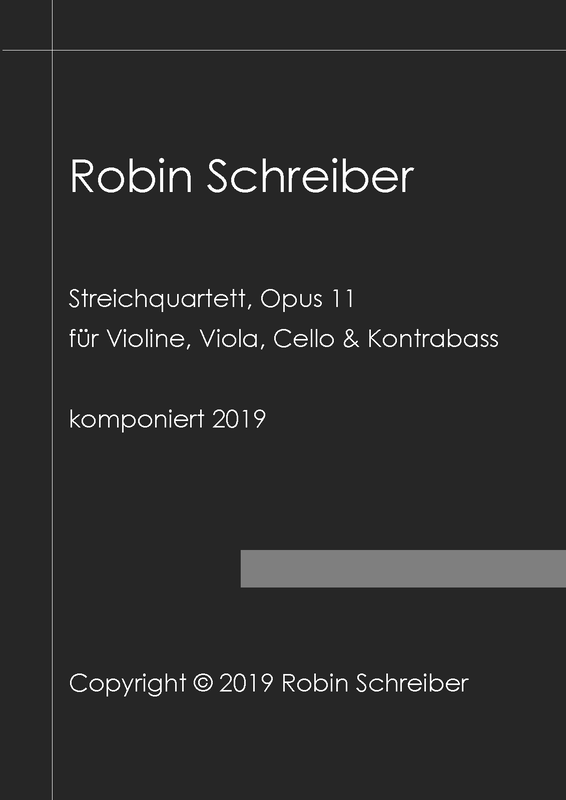 Robin Schreiber

Streichquartett, Opus 11
für Violine, Viola, Cello & Kontrabass

komponiert 2019

Copyright © 2019 Robin Schreiber